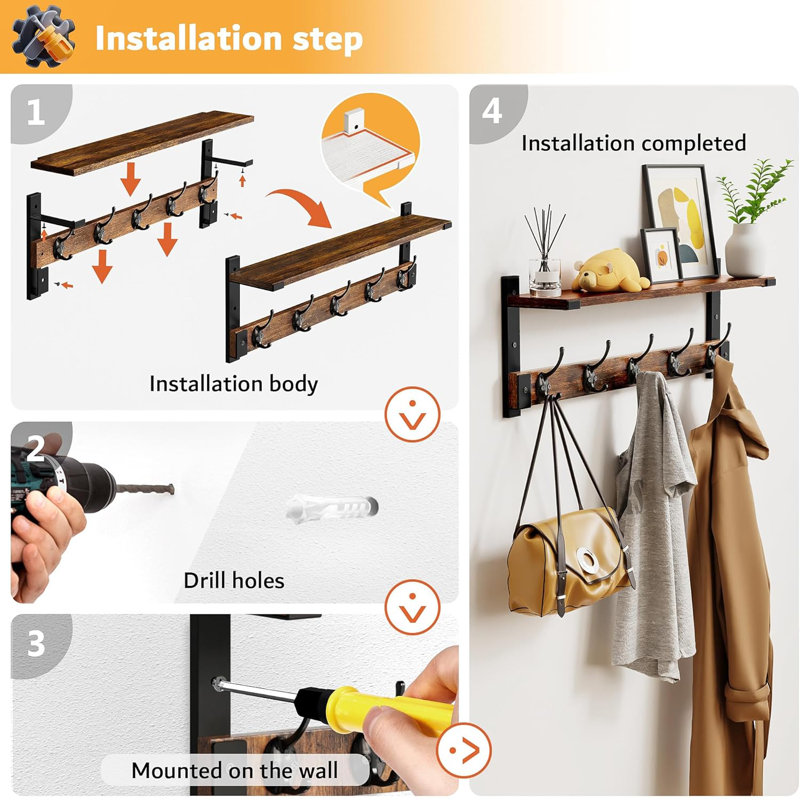 Installation step

1

Installation body

2

Drill holes

3

Mounted on the wall

4

Installation completed